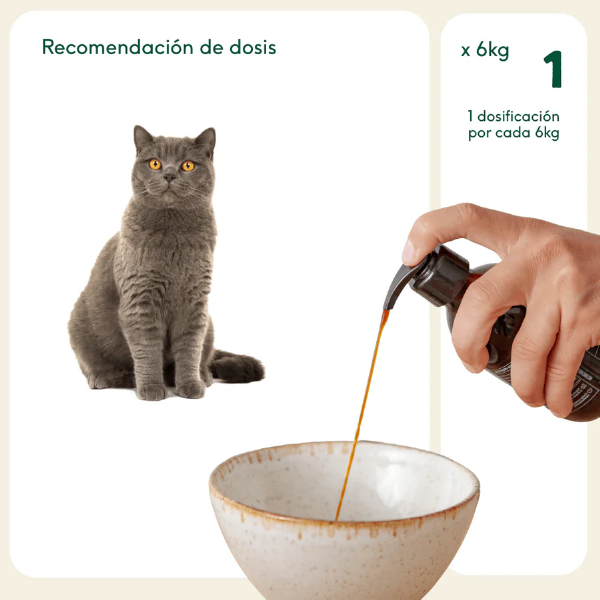 Recomendación de dosis

x 6kg

1

1 dosificación por cada 6kg