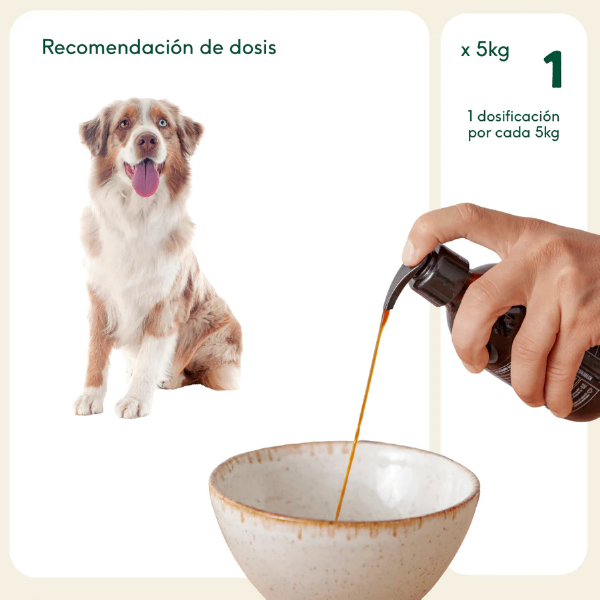 Recomendación de dosis

x 5kg

1

1 dosificación por cada 5kg